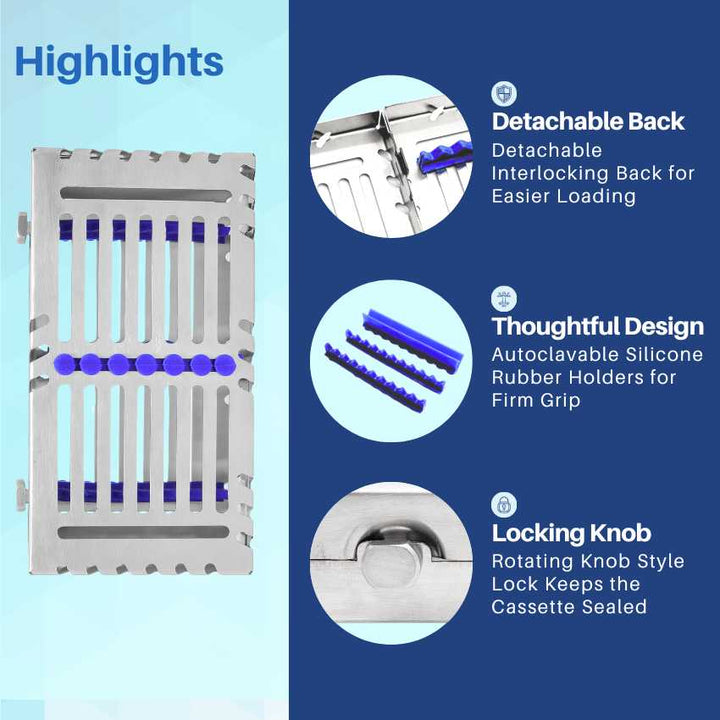 Highlights

Detachable Back
Detachable Interlocking Back for Easier Loading

Thoughtful Design
Autoclavable Silicone Rubber Holders for Firm Grip

Locking Knob
Rotating Knob Style Lock Keeps the Cassette Sealed